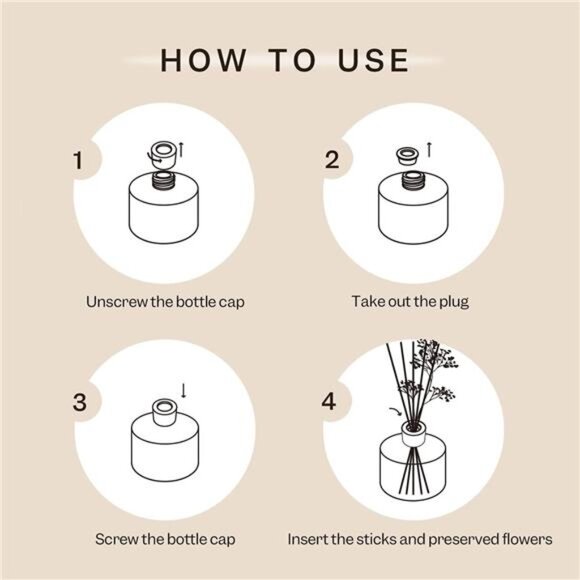 HOW TO USE

1

Unscrew the bottle cap

2

Take out the plug

3

Screw the bottle cap

4

Insert the sticks and preserved flowers